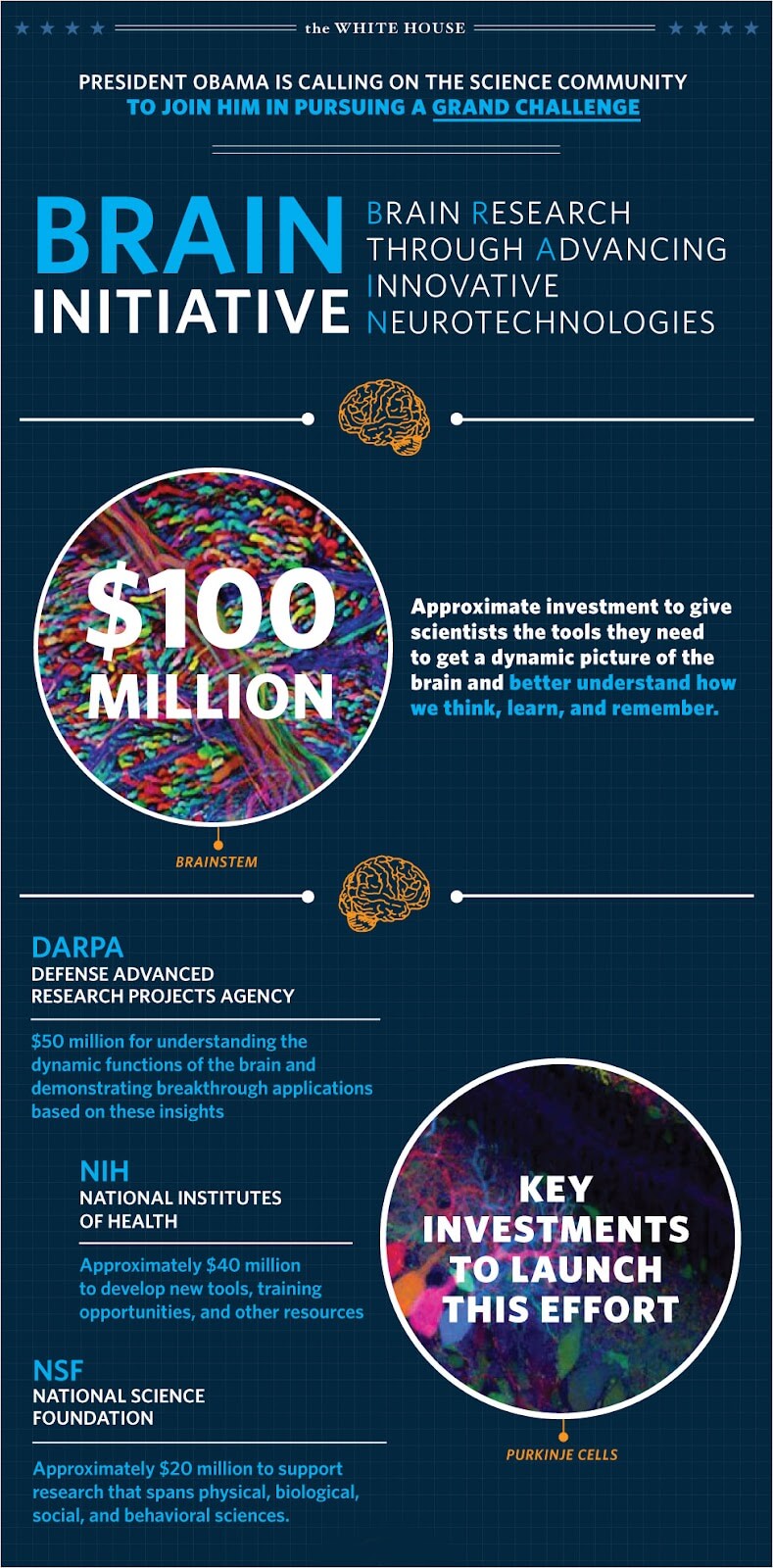 the WHITE HOUSE

PRESIDENT OBAMA IS CALLING ON THE SCIENCE COMMUNITY TO JOIN HIM IN PURSUING A GRAND CHALLENGE

BRAIN INITIATIVE

BRAIN RESEARCH THROUGH ADVANCING INNOVATIVE NEUROTECHNOLOGIES

$100 MILLION

Approximate investment to give scientists the tools they need to get a dynamic picture of the brain and better understand how we think, learn, and remember.

BRAINSTEM

DARPA
DEFENSE ADVANCED RESEARCH PROJECTS AGENCY

$50 million for understanding the dynamic functions of the brain and demonstrating breakthrough applications based on these insights

NIH
NATIONAL INSTITUTES OF HEALTH

Approximately $40 million to develop new tools, training opportunities, and other resources

NSF
NATIONAL SCIENCE FOUNDATION

Approximately $20 million to support research that spans physical, biological, social, and behavioral sciences.

KEY INVESTMENTS TO LAUNCH THIS EFFORT

PURKINJE CELLS