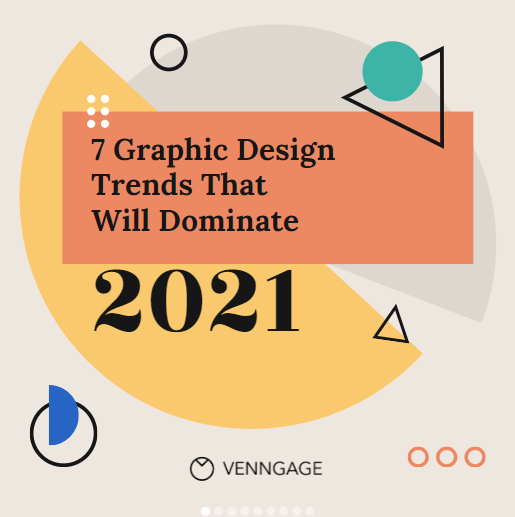 7 Graphic Design Trends That Will Dominate

2021

VENNGAGE